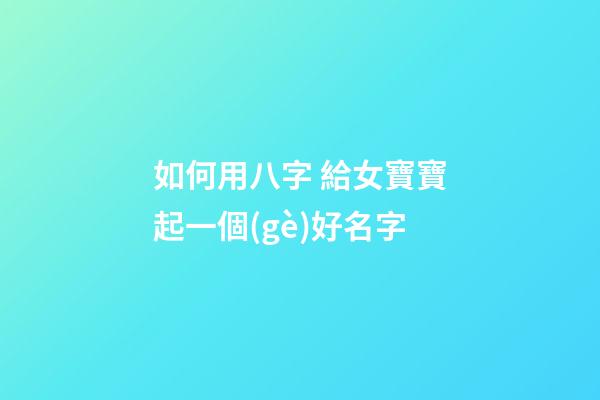 如何用八字 給女寶寶起一個(gè)好名字